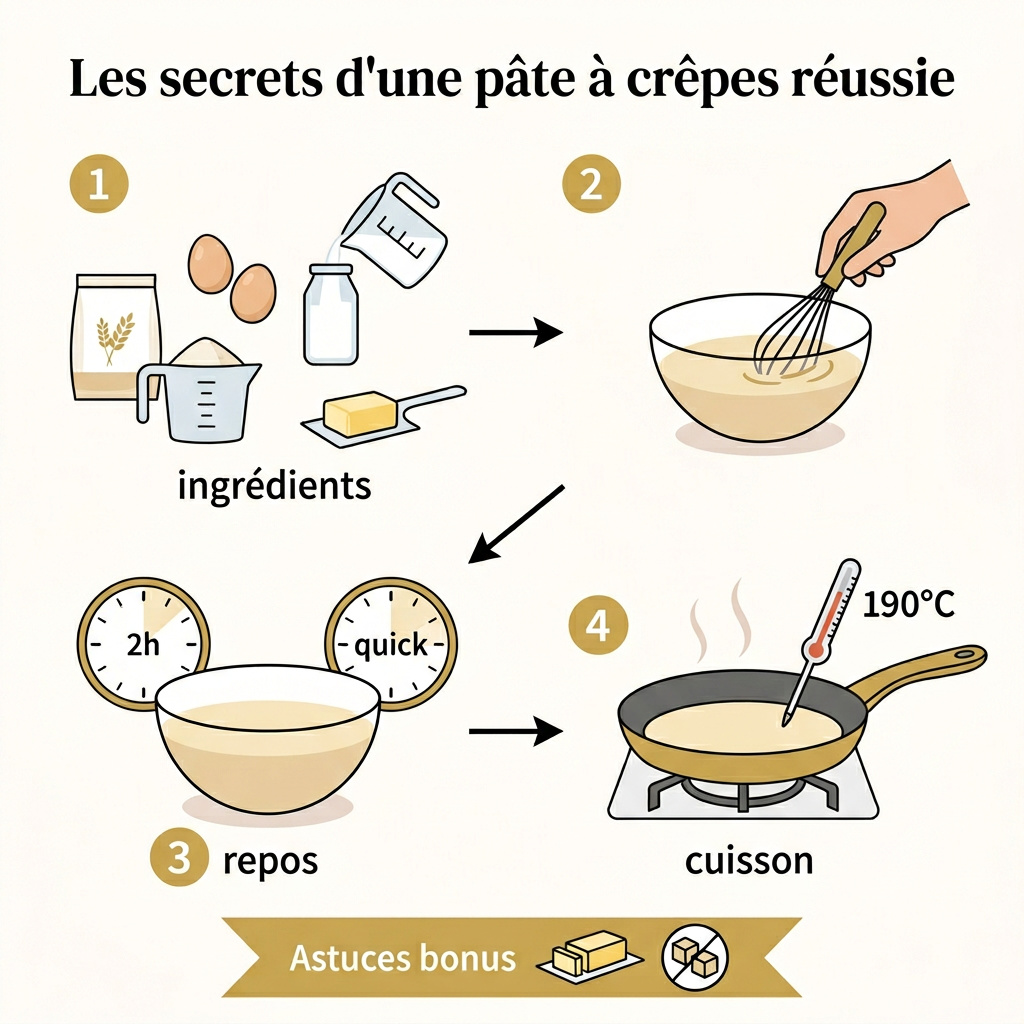 Les secrets d'une pâte à crêpes réussie

1

ingrédients

2

2h

quick

3 repos

4

190°C

cuisson

Astuces bonus